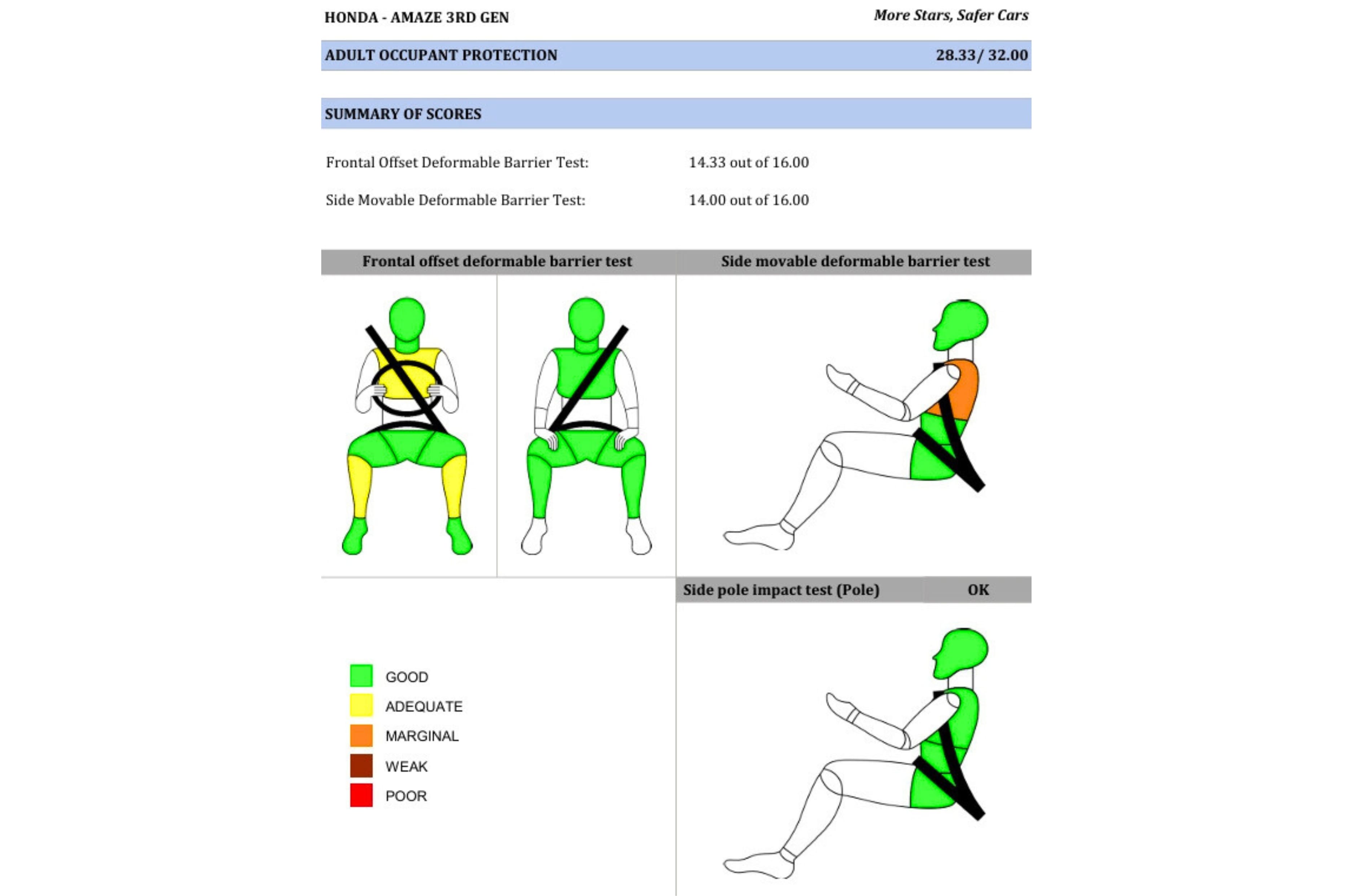 HONDA - AMAZE 3RD GEN

More Stars, Safer Cars

ADULT OCCUPANT PROTECTION 28.33/ 32.00

SUMMARY OF SCORES

Frontal Offset Deformable Barrier Test: 14.33 out of 16.00

Side Movable Deformable Barrier Test: 14.00 out of 16.00

Frontal offset deformable barrier test

Side movable deformable barrier test

Side pole impact test (Pole) OK

GOOD
ADEQUATE
MARGINAL
WEAK
POOR