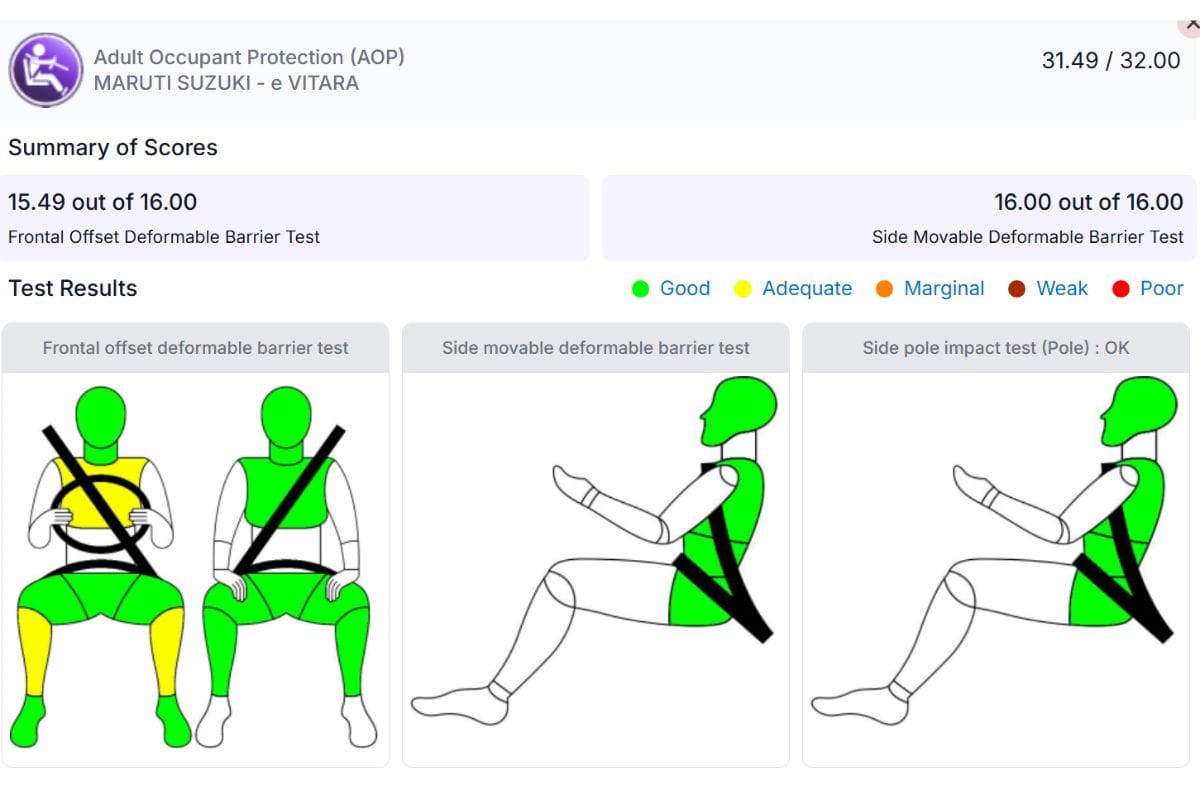 Adult Occupant Protection (AOP)
MARUTI SUZUKI - e VITARA

31.49 / 32.00

Summary of Scores

15.49 out of 16.00
Frontal Offset Deformable Barrier Test

16.00 out of 16.00
Side Movable Deformable Barrier Test

Test Results

Good Adequate Marginal Weak Poor

Frontal offset deformable barrier test

Side movable deformable barrier test

Side pole impact test (Pole) : OK